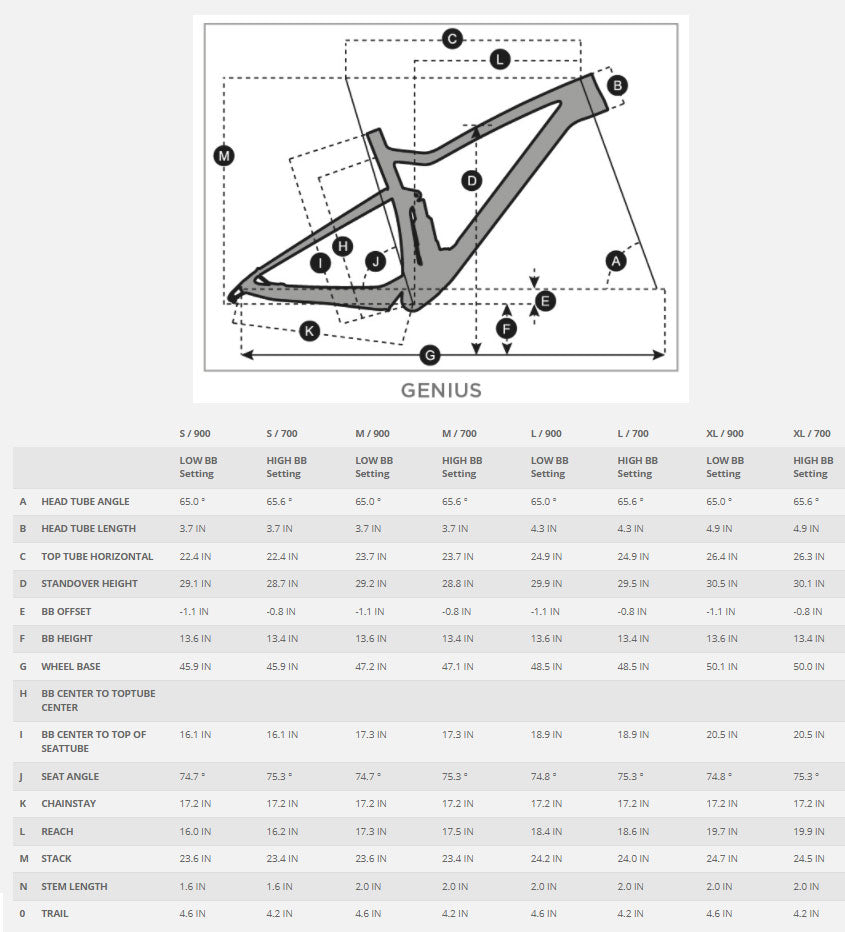 C
L
B
M
D
H
I
J
A
E
F
K
G

GENIUS

| | | S / 900 | S / 700 | M / 900 | M / 700 | L / 900 | L / 700 | XL / 900 | XL / 700 |
|---|---|---|---|---|---|---|---|---|---|
| | | LOW BB Setting | HIGH BB Setting | LOW BB Setting | HIGH BB Setting | LOW BB Setting | HIGH BB Setting | LOW BB Setting | HIGH BB Setting |
| A | HEAD TUBE ANGLE | 65.0 ° | 65.6 ° | 65.0 ° | 65.6 ° | 65.0 ° | 65.6 ° | 65.0 ° | 65.6 ° |
| B | HEAD TUBE LENGTH | 3.7 IN | 3.7 IN | 3.7 IN | 3.7 IN | 4.3 IN | 4.3 IN | 4.9 IN | 4.9 IN |
| C | TOP TUBE HORIZONTAL | 22.4 IN | 22.4 IN | 23.7 IN | 23.7 IN | 24.9 IN | 24.9 IN | 26.4 IN | 26.3 IN |
| D | STANDOVER HEIGHT | 29.1 IN | 28.7 IN | 29.2 IN | 28.8 IN | 29.9 IN | 29.5 IN | 30.5 IN | 30.1 IN |
| E | BB OFFSET | -1.1 IN | -0.8 IN | -1.1 IN | -0.8 IN | -1.1 IN | -0.8 IN | -1.1 IN | -0.8 IN |
| F | BB HEIGHT | 13.6 IN | 13.4 IN | 13.6 IN | 13.4 IN | 13.6 IN | 13.4 IN | 13.6 IN | 13.4 IN |
| G | WHEEL BASE | 45.9 IN | 45.9 IN | 47.2 IN | 47.1 IN | 48.5 IN | 48.5 IN | 50.1 IN | 50.0 IN |
| H | BB CENTER TO TOPTUBE CENTER | | | | | | | | |
| I | BB CENTER TO TOP OF SEATTUBE | 16.1 IN | 16.1 IN | 17.3 IN | 17.3 IN | 18.9 IN | 18.9 IN | 20.5 IN | 20.5 IN |
| J | SEAT ANGLE | 74.7 ° | 75.3 ° | 74.7 ° | 75.3 ° | 74.8 ° | 75.3 ° | 74.8 ° | 75.3 ° |
| K | CHAINSTAY | 17.2 IN | 17.2 IN | 17.2 IN | 17.2 IN | 17.2 IN | 17.2 IN | 17.2 IN | 17.2 IN |
| L | REACH | 16.0 IN | 16.2 IN | 17.3 IN | 17.5 IN | 18.4 IN | 18.6 IN | 19.7 IN | 19.9 IN |
| M | STACK | 23.6 IN | 23.4 IN | 23.6 IN | 23.4 IN | 24.2 IN | 24.0 IN | 24.7 IN | 24.5 IN |
| N | STEM LENGTH | 1.6 IN | 1.6 IN | 2.0 IN | 2.0 IN | 2.0 IN | 2.0 IN | 2.0 IN | 2.0 IN |
| 0 | TRAIL | 4.6 IN | 4.2 IN | 4.6 IN | 4.2 IN | 4.6 IN | 4.2 IN | 4.6 IN | 4.2 IN |