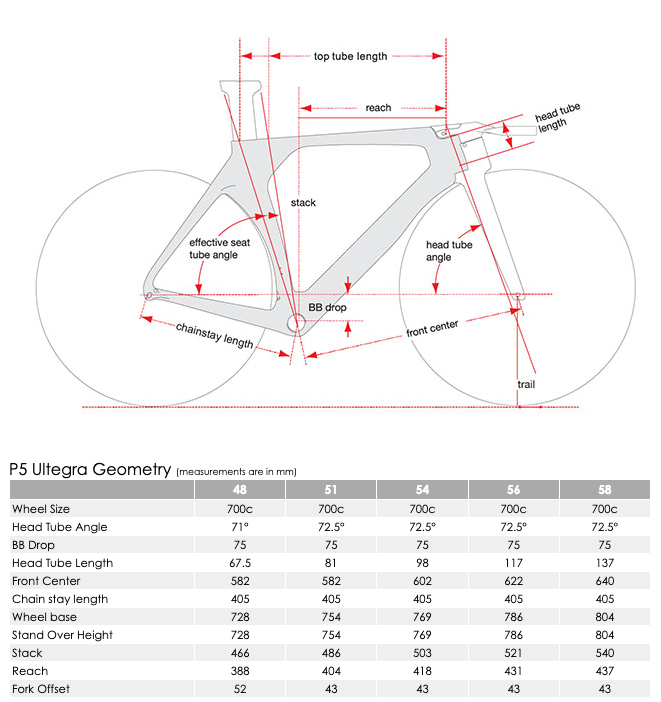 top tube length

reach

head tube length

stack

effective seat tube angle

head tube angle

BB drop

chainstay length

front center

trail

P5 Ultegra Geometry (measurements are in mm)

| | 48 | 51 | 54 | 56 | 58 |
|---|---|---|---|---|---|
| Wheel Size | 700c | 700c | 700c | 700c | 700c |
| Head Tube Angle | 71° | 72.5° | 72.5° | 72.5° | 72.5° |
| BB Drop | 75 | 75 | 75 | 75 | 75 |
| Head Tube Length | 67.5 | 81 | 98 | 117 | 137 |
| Front Center | 582 | 582 | 602 | 622 | 640 |
| Chain stay length | 405 | 405 | 405 | 405 | 405 |
| Wheel base | 728 | 754 | 769 | 786 | 804 |
| Stand Over Height | 728 | 754 | 769 | 786 | 804 |
| Stack | 466 | 486 | 503 | 521 | 540 |
| Reach | 388 | 404 | 418 | 431 | 437 |
| Fork Offset | 52 | 43 | 43 | 43 | 43 |