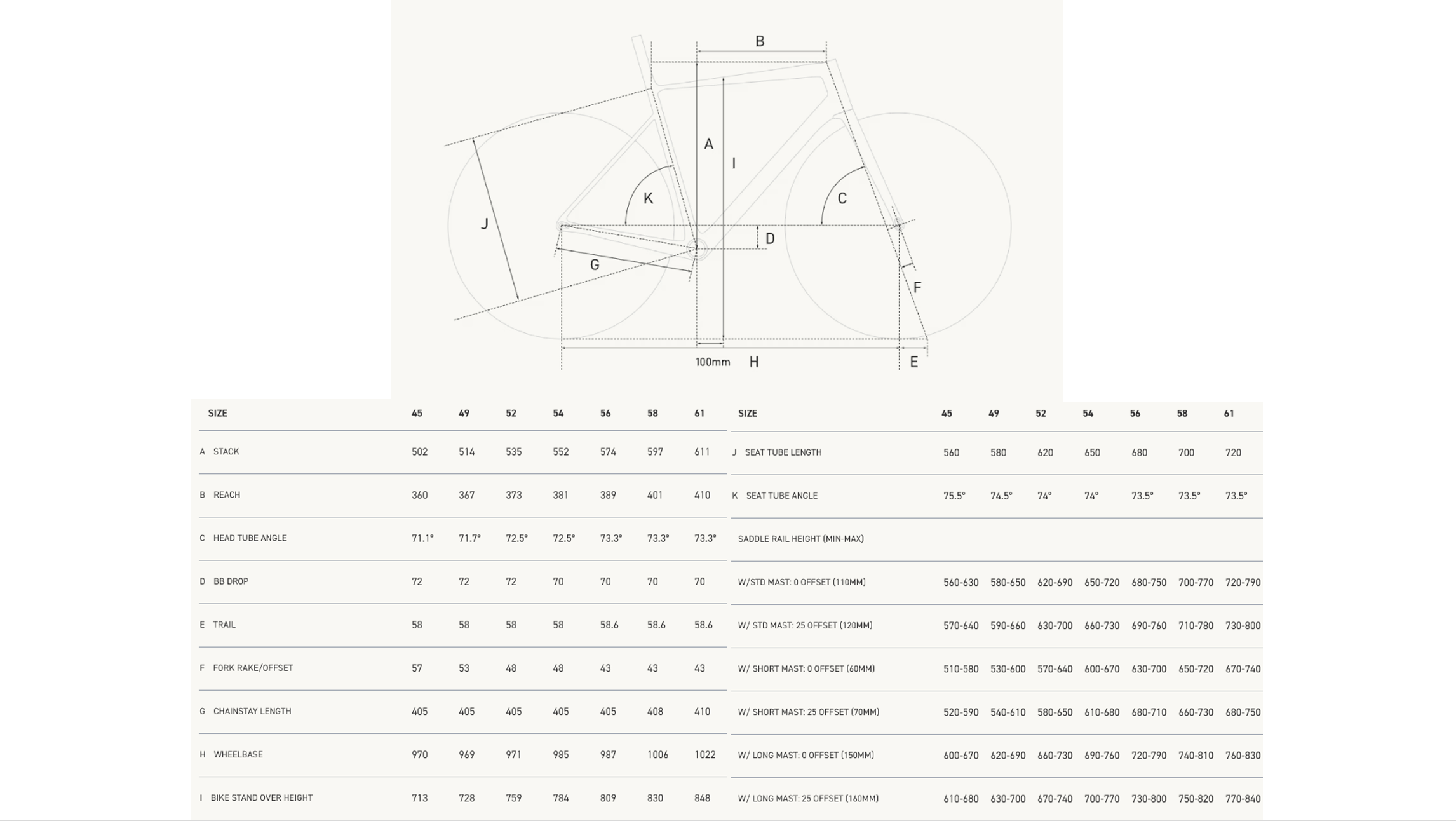 B

A

I

K

C

J

D

G

F

100mm H E

| SIZE | 45 | 49 | 52 | 54 | 56 | 58 | 61 |
|---|---|---|---|---|---|---|---|
| A STACK | 502 | 514 | 535 | 552 | 574 | 597 | 611 |
| B REACH | 360 | 367 | 373 | 381 | 389 | 401 | 410 |
| C HEAD TUBE ANGLE | 71.1° | 71.7° | 72.5° | 72.5° | 73.3° | 73.3° | 73.3° |
| D BB DROP | 72 | 72 | 72 | 70 | 70 | 70 | 70 |
| E TRAIL | 58 | 58 | 58 | 58 | 58.6 | 58.6 | 58.6 |
| F FORK RAKE/OFFSET | 57 | 53 | 48 | 48 | 43 | 43 | 43 |
| G CHAINSTAY LENGTH | 405 | 405 | 405 | 405 | 405 | 408 | 410 |
| H WHEELBASE | 970 | 969 | 971 | 985 | 987 | 1006 | 1022 |
| I BIKE STAND OVER HEIGHT | 713 | 728 | 759 | 784 | 809 | 830 | 848 |

| SIZE | 45 | 49 | 52 | 54 | 56 | 58 | 61 |
|---|---|---|---|---|---|---|---|
| J SEAT TUBE LENGTH | 560 | 580 | 620 | 650 | 680 | 700 | 720 |
| K SEAT TUBE ANGLE | 75.5° | 74.5° | 74° | 74° | 73.5° | 73.5° | 73.5° |
| SADDLE RAIL HEIGHT (MIN-MAX) | | | | | | | |
| W/STD MAST: 0 OFFSET (110MM) | 560-630 | 580-650 | 620-690 | 650-720 | 680-750 | 700-770 | 720-790 |
| W/ STD MAST: 25 OFFSET (120MM) | 570-640 | 590-660 | 630-700 | 660-730 | 690-760 | 710-780 | 730-800 |
| W/ SHORT MAST: 0 OFFSET (60MM) | 510-580 | 530-600 | 570-640 | 600-670 | 630-700 | 650-720 | 670-740 |
| W/ SHORT MAST: 25 OFFSET (70MM) | 520-590 | 540-610 | 580-650 | 610-680 | 680-710 | 660-730 | 680-750 |
| W/ LONG MAST: 0 OFFSET (150MM) | 600-670 | 620-690 | 660-730 | 690-760 | 720-790 | 740-810 | 760-830 |
| W/ LONG MAST: 25 OFFSET (160MM) | 610-680 | 630-700 | 670-740 | 700-770 | 730-800 | 750-820 | 770-840 |