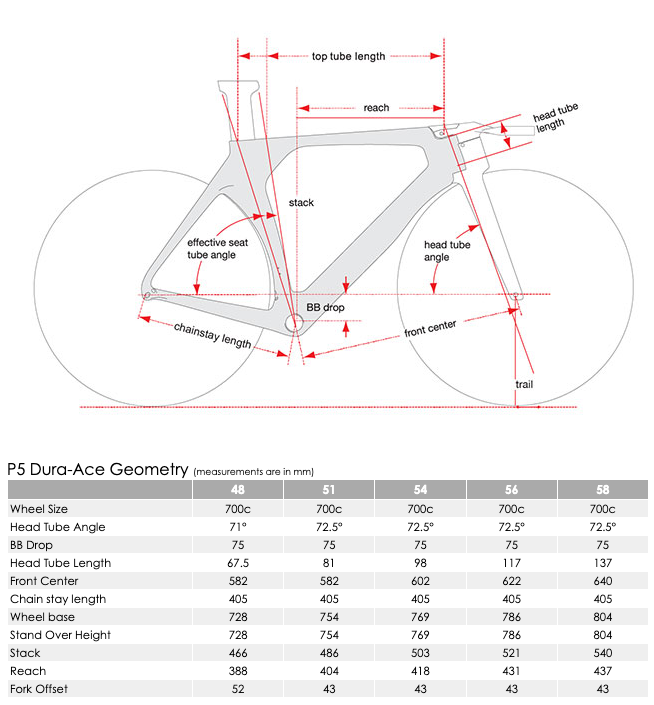 top tube length

reach

head tube length

stack

effective seat tube angle

head tube angle

BB drop

chainstay length

front center

trail

P5 Dura-Ace Geometry (measurements are in mm)

| | 48 | 51 | 54 | 56 | 58 |
|---|---|---|---|---|---|
| Wheel Size | 700c | 700c | 700c | 700c | 700c |
| Head Tube Angle | 71° | 72.5° | 72.5° | 72.5° | 72.5° |
| BB Drop | 75 | 75 | 75 | 75 | 75 |
| Head Tube Length | 67.5 | 81 | 98 | 117 | 137 |
| Front Center | 582 | 582 | 602 | 622 | 640 |
| Chain stay length | 405 | 405 | 405 | 405 | 405 |
| Wheel base | 728 | 754 | 769 | 786 | 804 |
| Stand Over Height | 728 | 754 | 769 | 786 | 804 |
| Stack | 466 | 486 | 503 | 521 | 540 |
| Reach | 388 | 404 | 418 | 431 | 437 |
| Fork Offset | 52 | 43 | 43 | 43 | 43 |